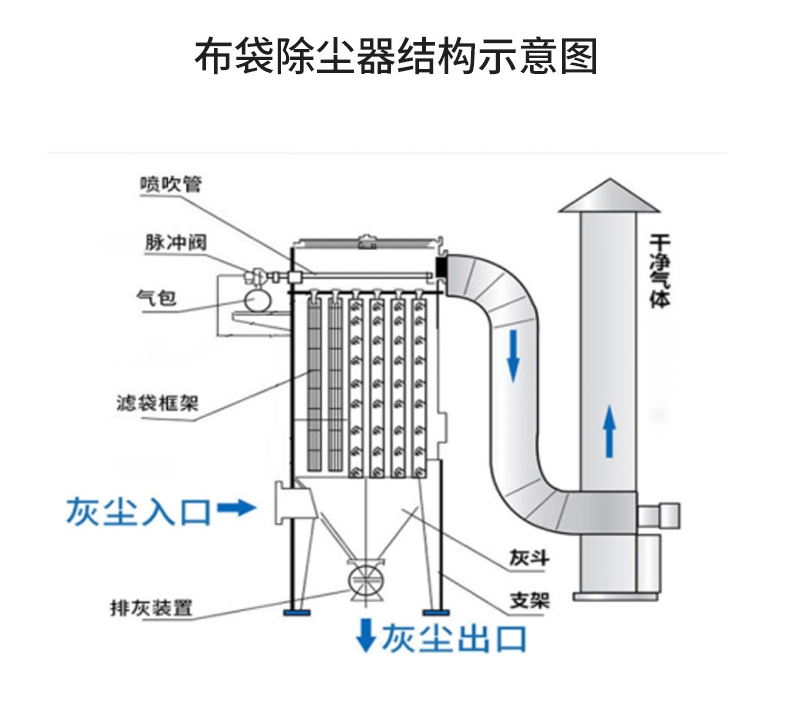 布袋除尘器结构示意图

喷吹管

脉冲阀

气包

滤袋框架

灰尘入口

排灰装置

干净气体

灰斗

支架

灰尘出口